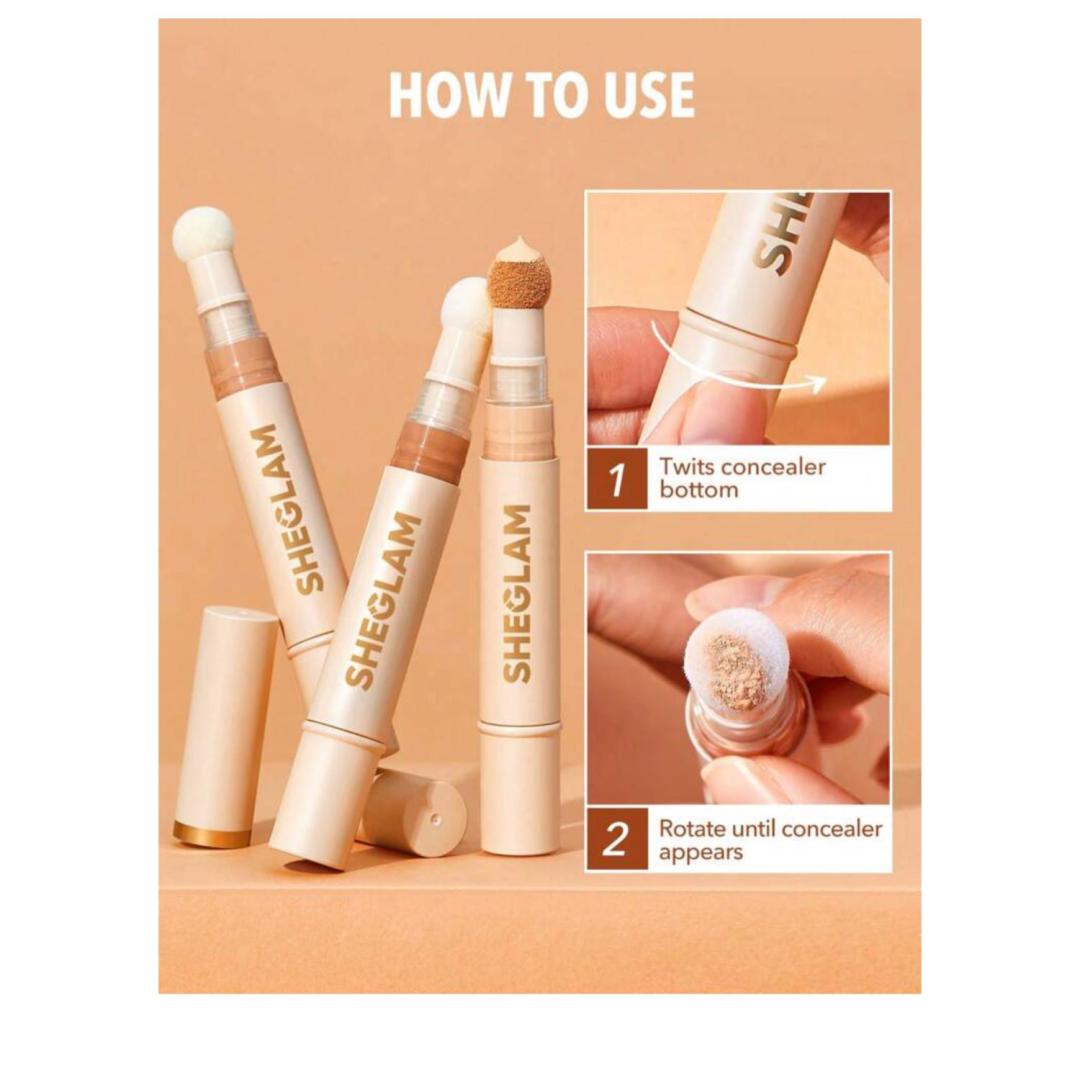 HOW TO USE

SHEGLAM

SHEGLAM

SHEGLAM

SHE

1 Twits concealer bottom

2 Rotate until concealer appears