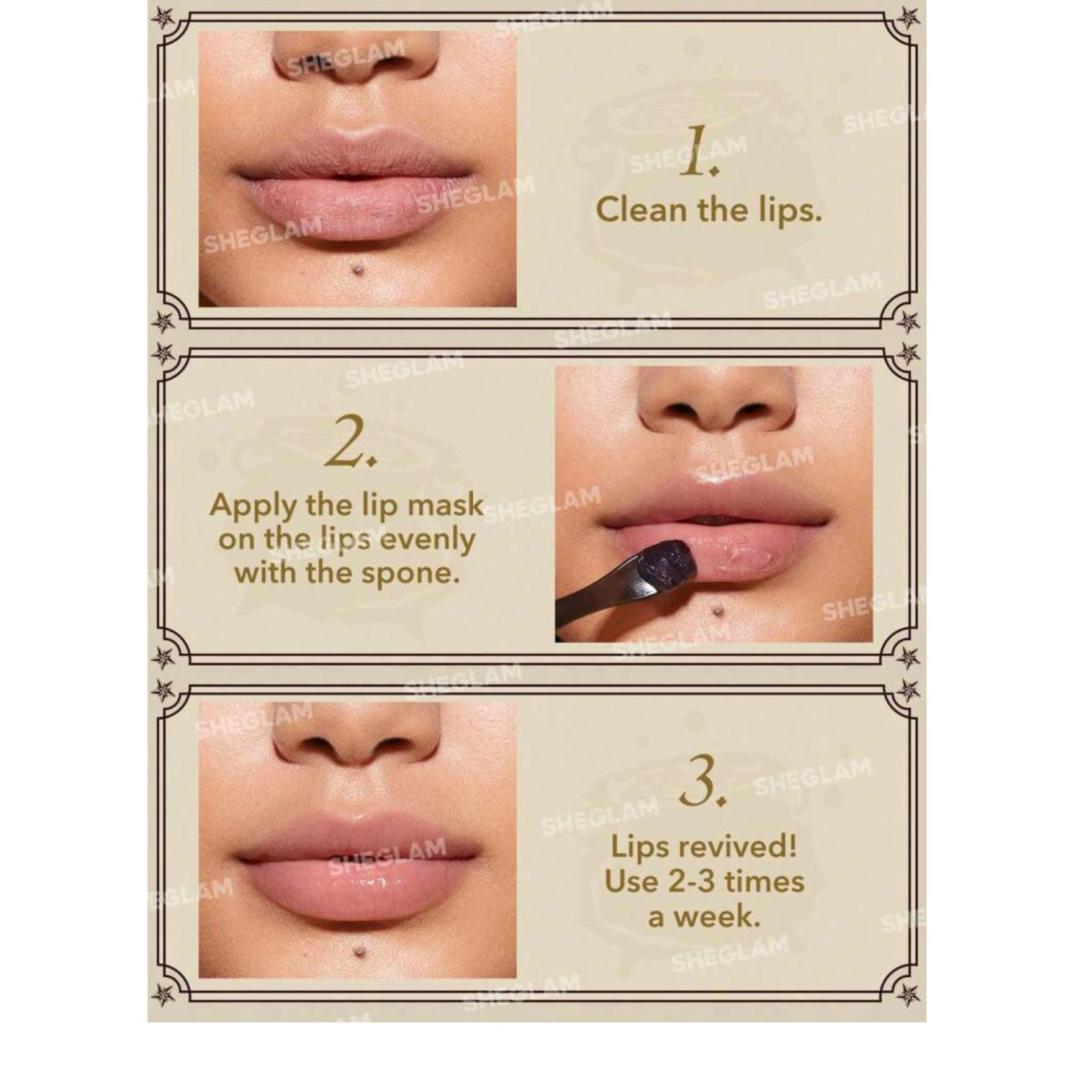 SHEGLAM

1.
Clean the lips.

2.
Apply the lip mask on the lips evenly with the spone.

3.
Lips revived! Use 2-3 times a week.